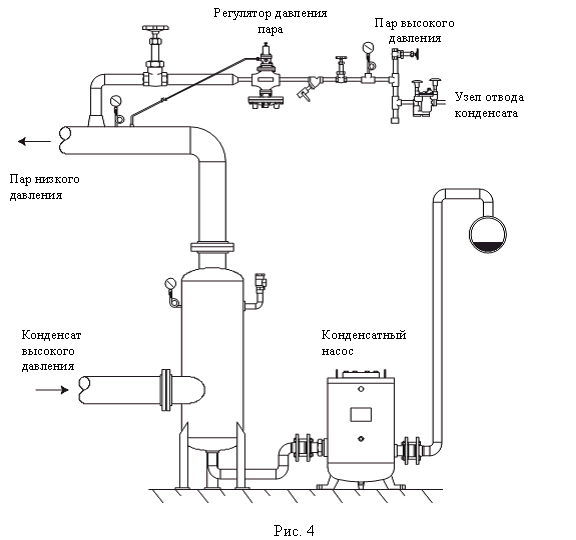 Регулятор давления пара

Пар высокого давления

Узел отвода конденсата

Пар низкого давления

Конденсат высокого давления

Конденсатный насос

Рис. 4